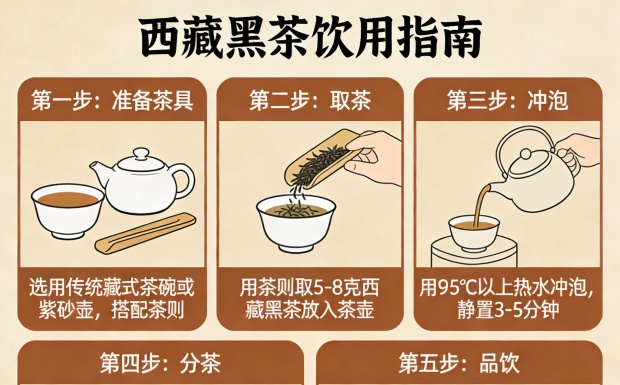 西藏黑茶饮用指南

第一步：准备茶具

选用传统藏式茶碗或紫砂壶，搭配茶则

第二步：取茶

用茶则取5-8克西藏黑茶放入茶壶

第三步：冲泡

用95℃以上热水冲泡，静置3-5分钟

第四步：分茶

第五步：品饮